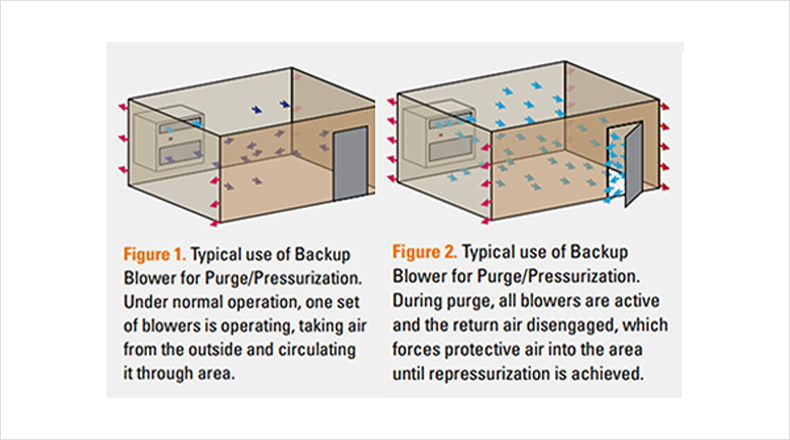 Figure 1. Typical use of Backup Blower for Purge/Pressurization. Under normal operation, one set of blowers is operating, taking air from the outside and circulating it through area.

Figure 2. Typical use of Backup Blower for Purge/Pressurization. During purge, all blowers are active and the return air disengaged, which forces protective air into the area until repressurization is achieved.